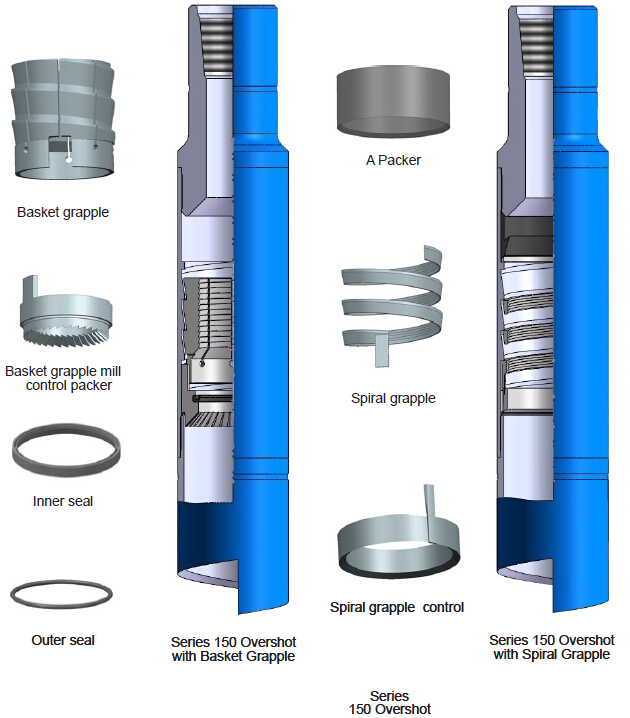 Basket grapple

Basket grapple mill control packer

Inner seal

Outer seal

Series 150 Overshot with Basket Grapple

A Packer

Spiral grapple

Spiral grapple  control

Series 150 Overshot with Spiral Grapple

Series 150 Overshot